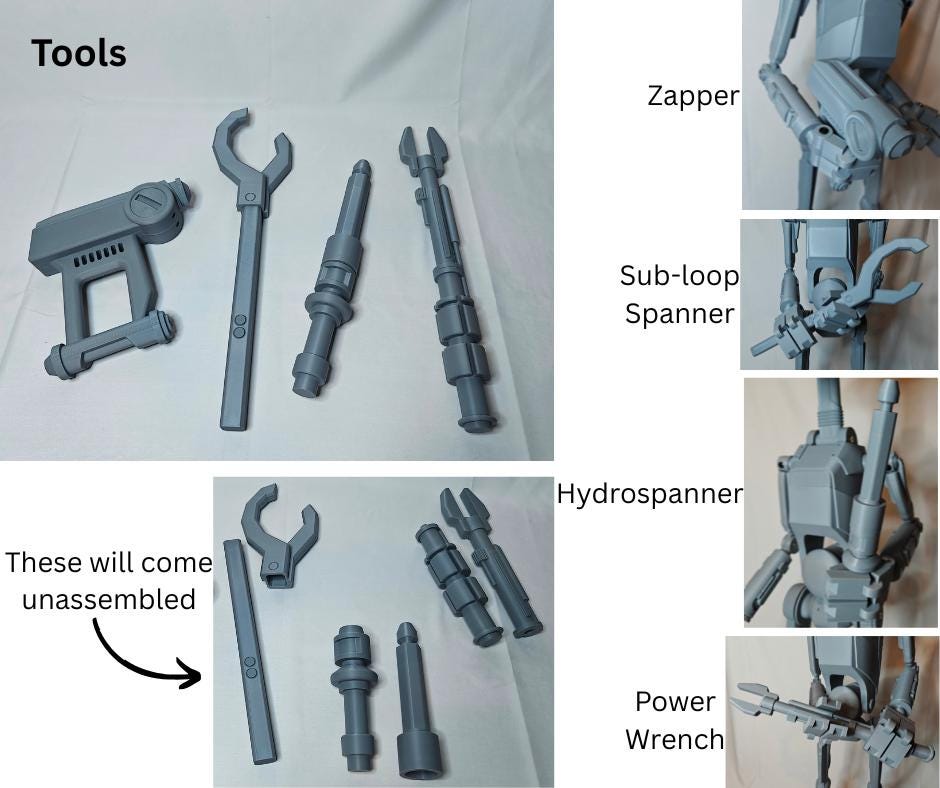 Tools

These will come unassembled

Zapper

Sub-loop Spanner

Hydrospanner

Power Wrench