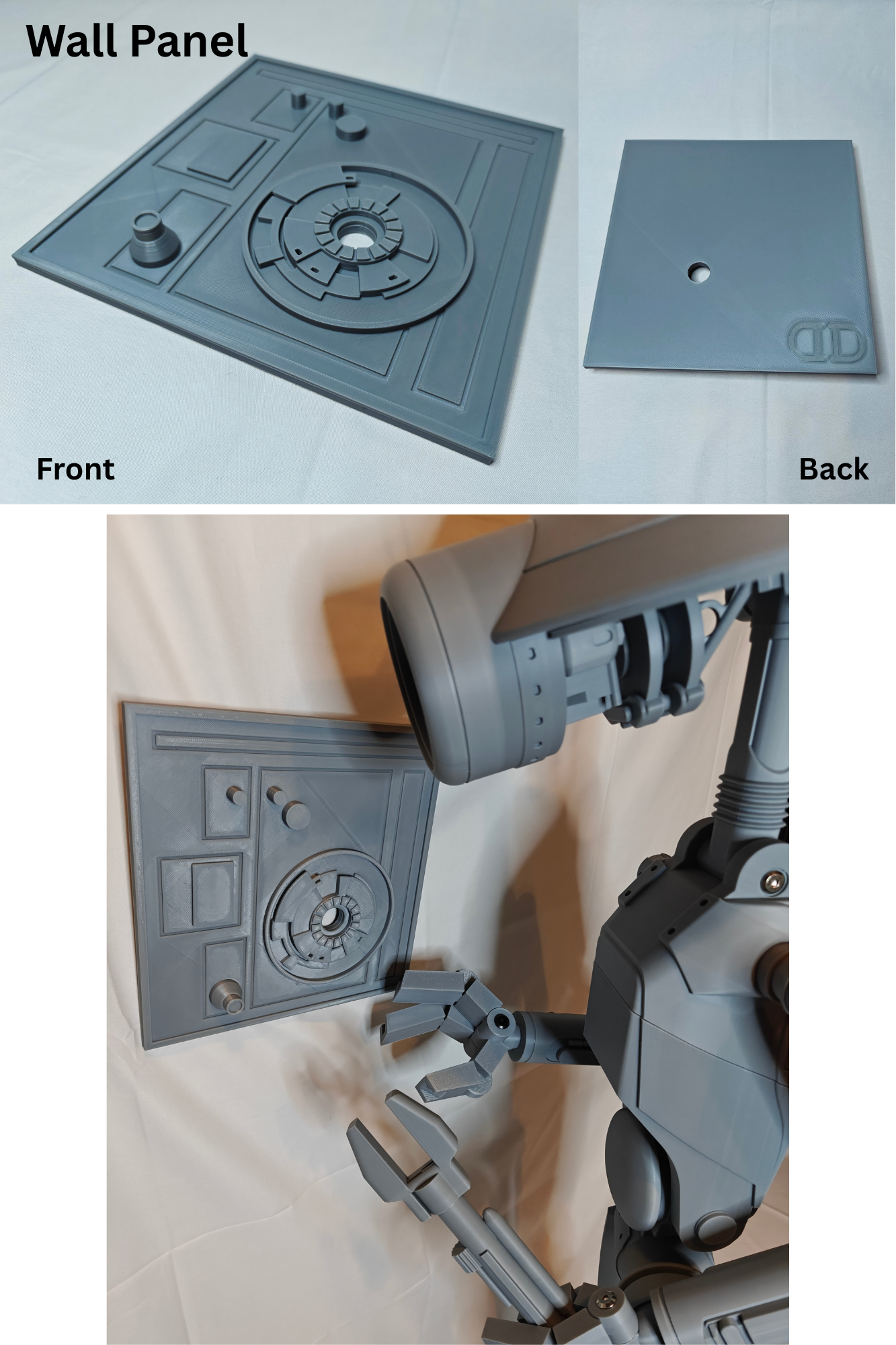 Wall Panel

Front

Back